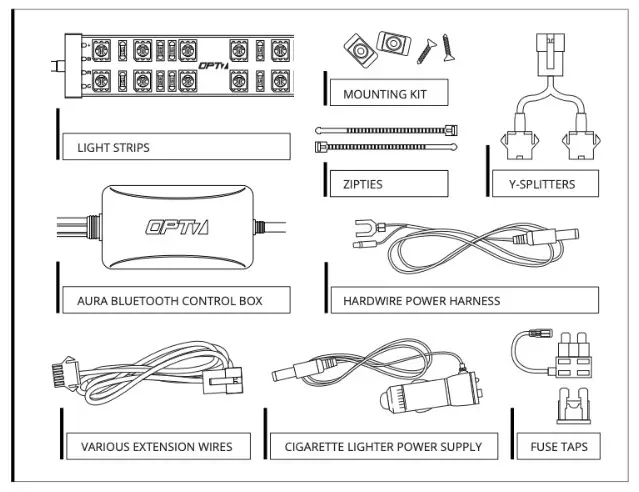 OPT7

LIGHT STRIPS

MOUNTING KIT

ZIPTIES

Y-SPLITTERS

OPT7

AURA BLUETOOTH CONTROL BOX

HARDWIRE POWER HARNESS

VARIOUS EXTENSION WIRES

CIGARETTE LIGHTER POWER SUPPLY

FUSE TAPS