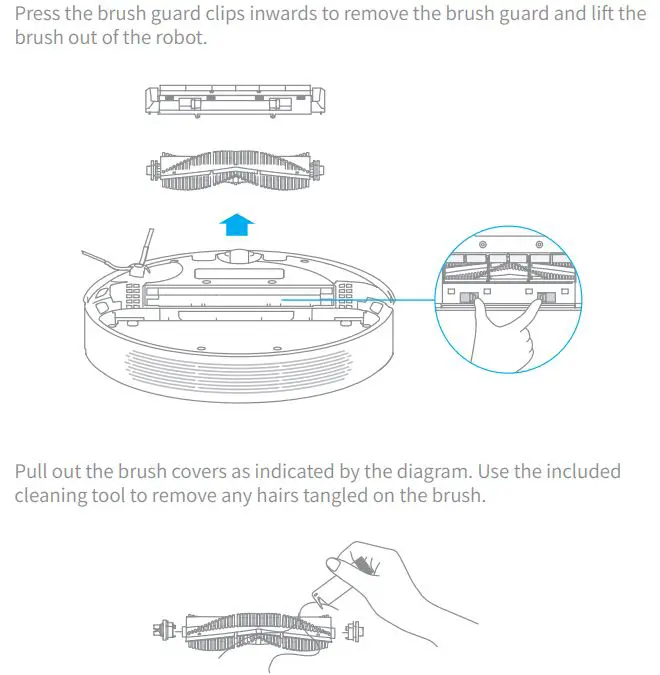 Press the brush guard clips inwards to remove the brush guard and lift the brush out of the robot.

Pull out the brush covers as indicated by the diagram. Use the included cleaning tool to remove any hairs tangled on the brush.