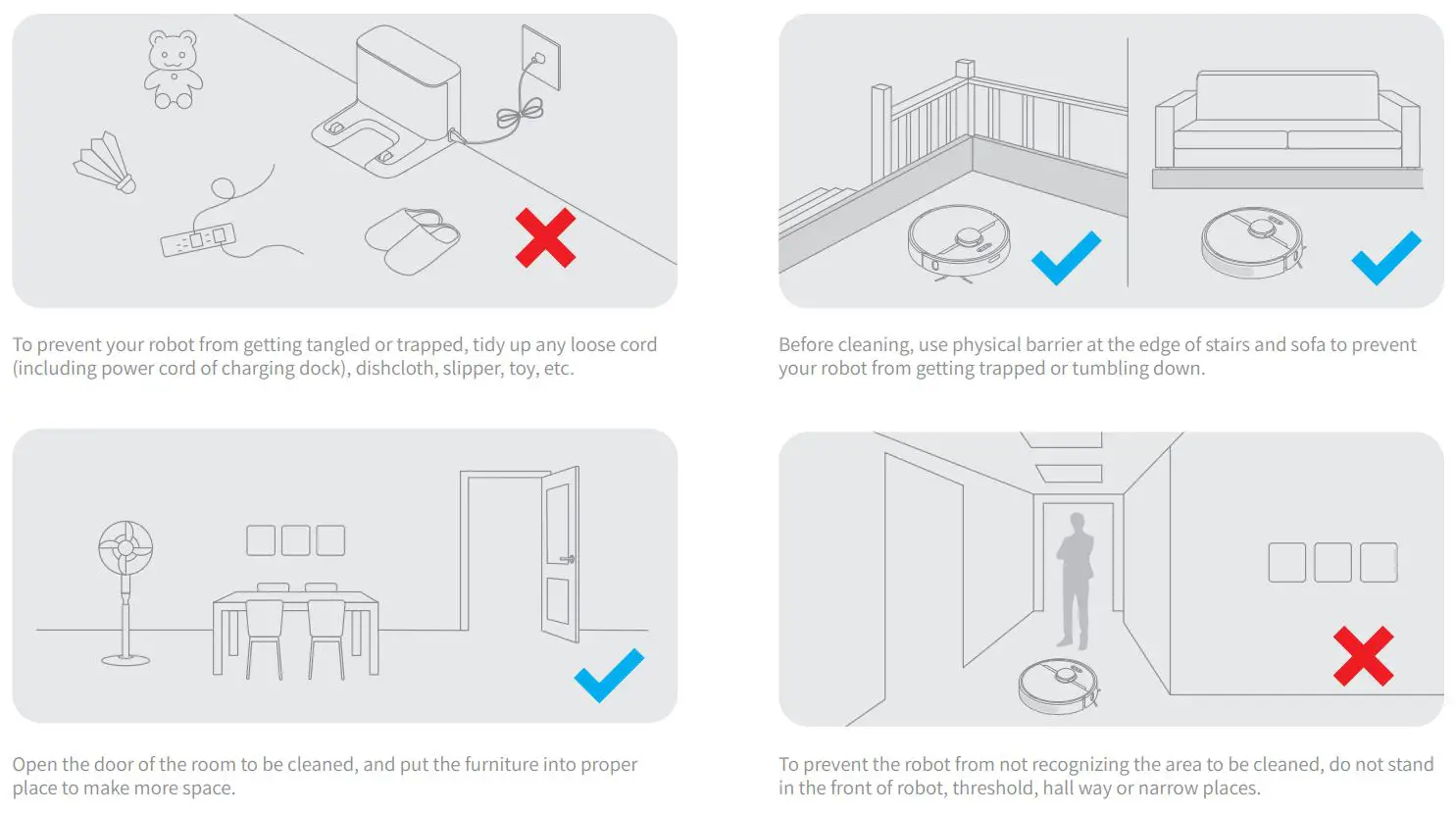 To prevent your robot from getting tangled or trapped, tidy up any loose cord (including power cord of charging dock), dishcloth, slipper, toy, etc.

Before cleaning, use physical barrier at the edge of stairs and sofa to prevent your robot from getting trapped or tumbling down.

Open the door of the room to be cleaned, and put the furniture into proper place to make more space.

To prevent the robot from not recognizing the area to be cleaned, do not stand in the front of robot, threshold, hall way or narrow places.