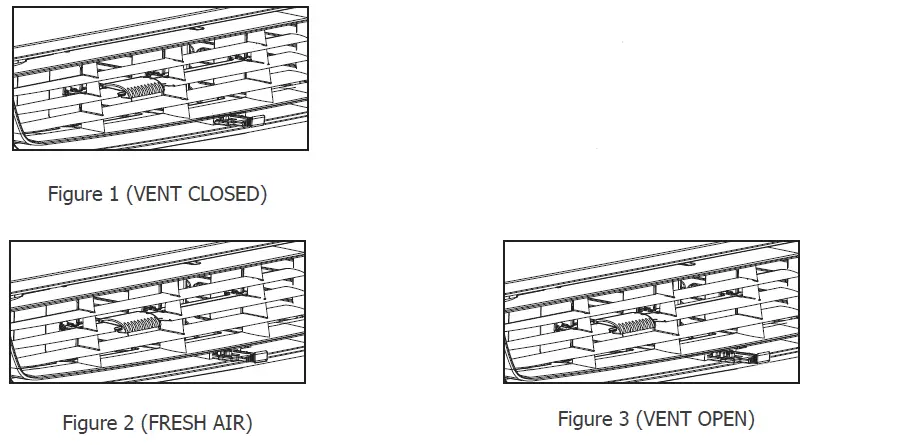 Figure 1 (VENT CLOSED)

Figure 2 (FRESH AIR)

Figure 3 (VENT OPEN)