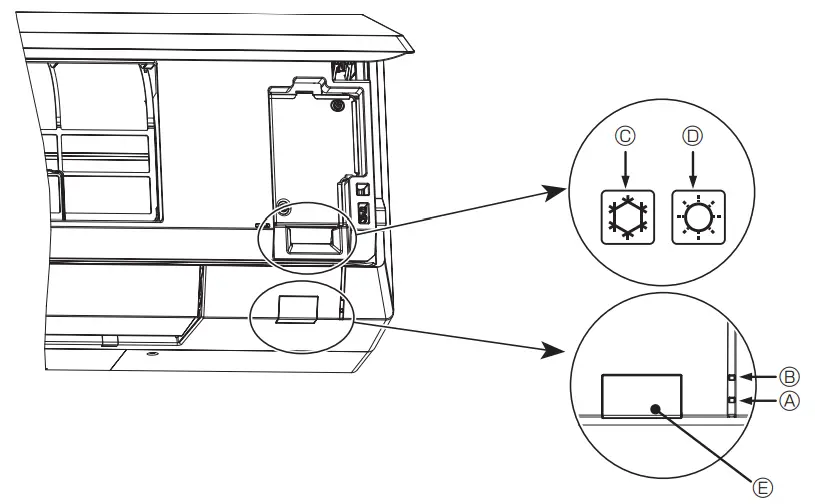 Ⓒ
Ⓓ
Ⓑ
Ⓐ
Ⓔ