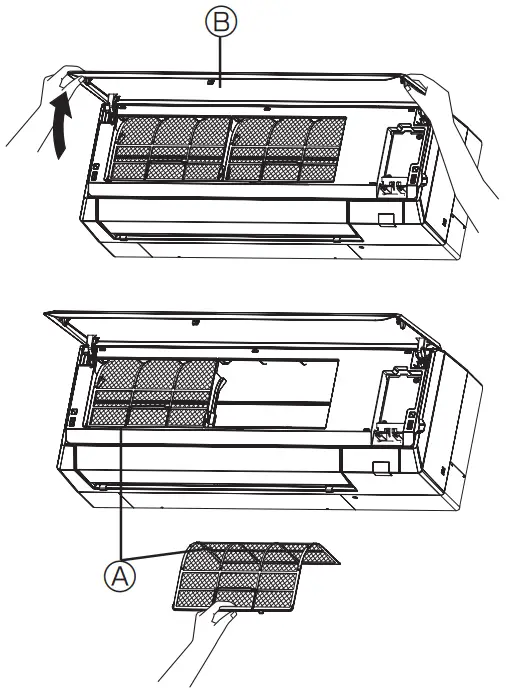 B

A