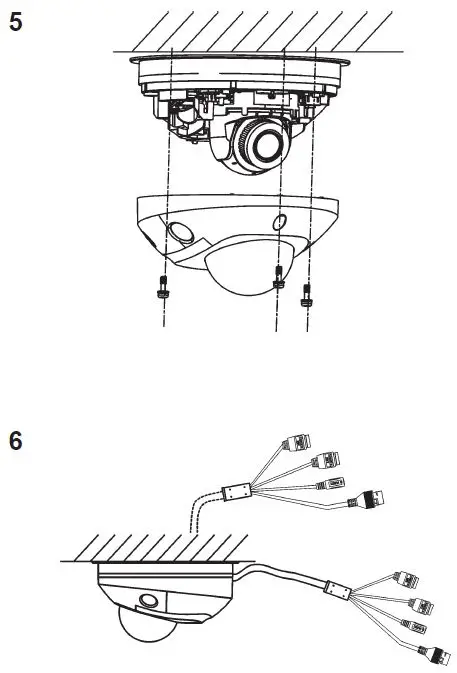 5

6