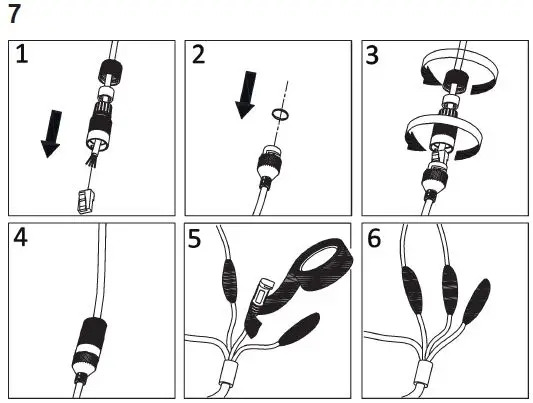 7

1

2

3

4

5

6