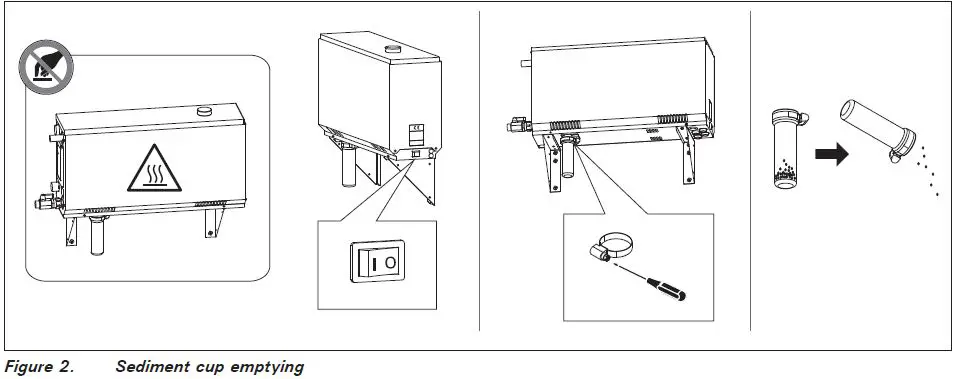 I O

Figure 2. Sediment cup emptying