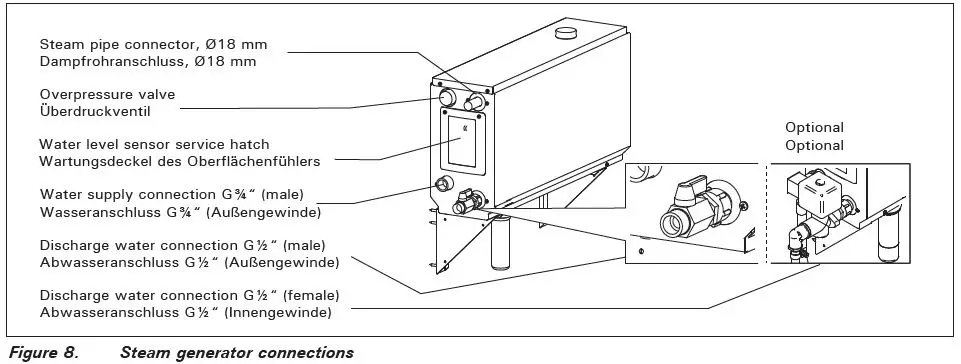 Steam pipe connector, Ø18 mm
Dampfrohranschluss, Ø18 mm

Overpressure valve
Überdruckventil

Water level sensor service hatch
Wartungsdeckel des Oberflächenfühlers

Water supply connection G¾" (male)
Wasseranschluss G¾" (Außengewinde)

Discharge water connection G½" (male)
Abwasseranschluss G½" (Außengewinde)

Discharge water connection G½" (female)
Abwasseranschluss G½" (Innengewinde)

Optional
Optional

Figure 8. Steam generator connections