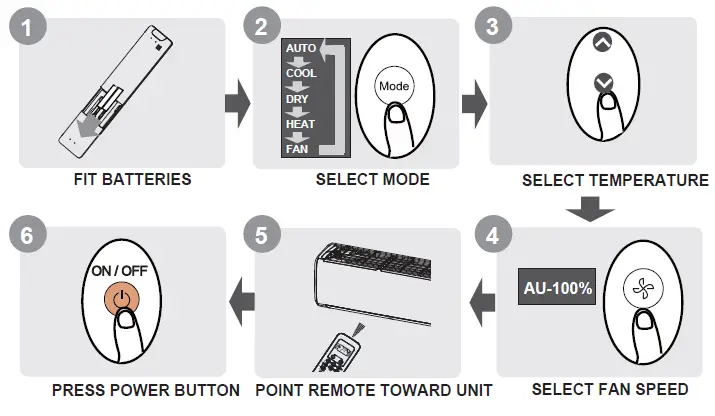 1

FIT BATTERIES

2

AUTO
COOL
DRY
HEAT
FAN

Mode

SELECT MODE

3

SELECT TEMPERATURE

4

AU-100%

SELECT FAN SPEED

5

POINT REMOTE TOWARD UNIT

6

ON / OFF

PRESS POWER BUTTON