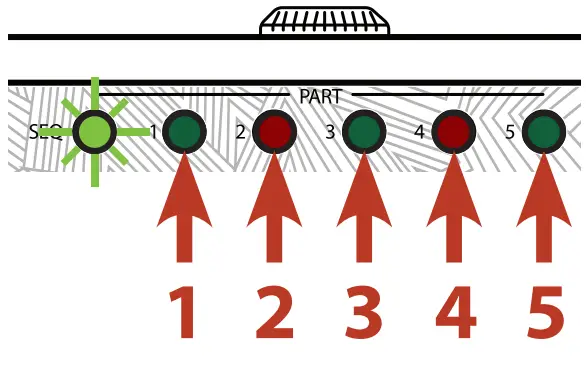 PART

SEQ 1 2 3 4 5

1 2 3 4 5