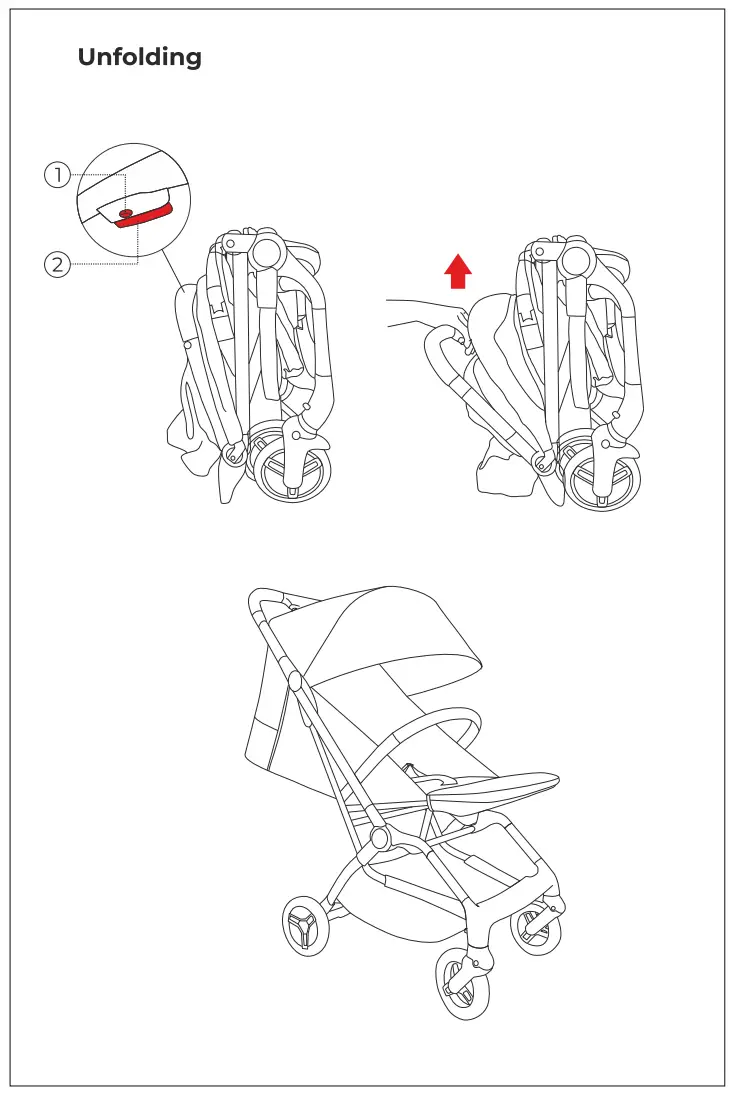 Unfolding

1

2