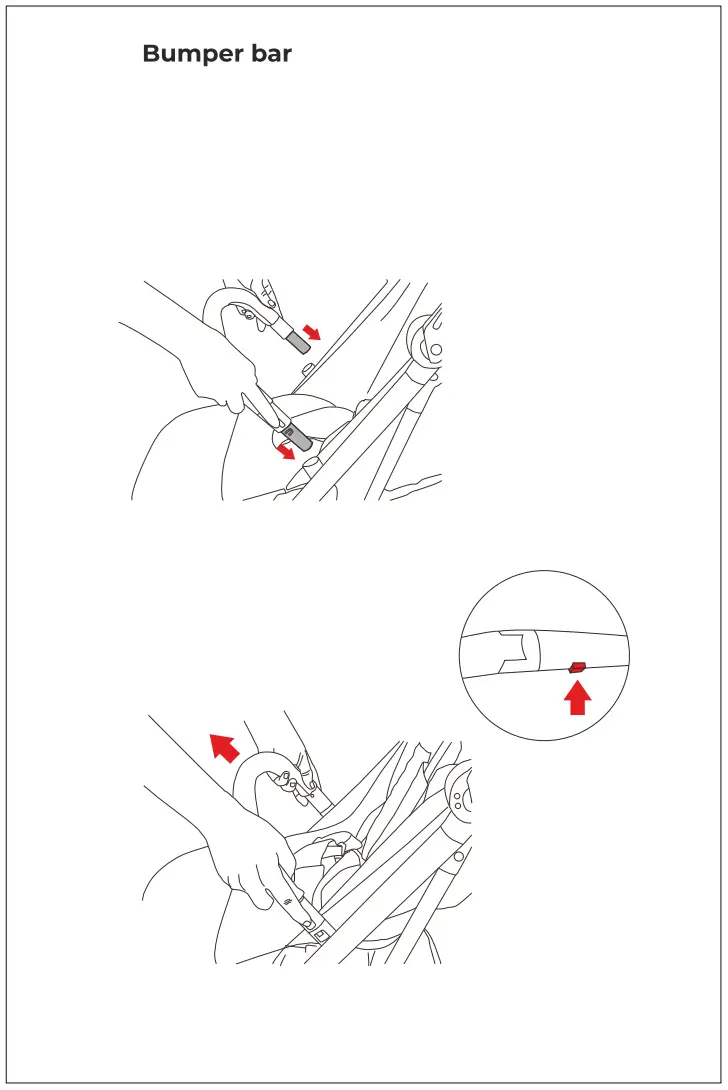 Bumper bar