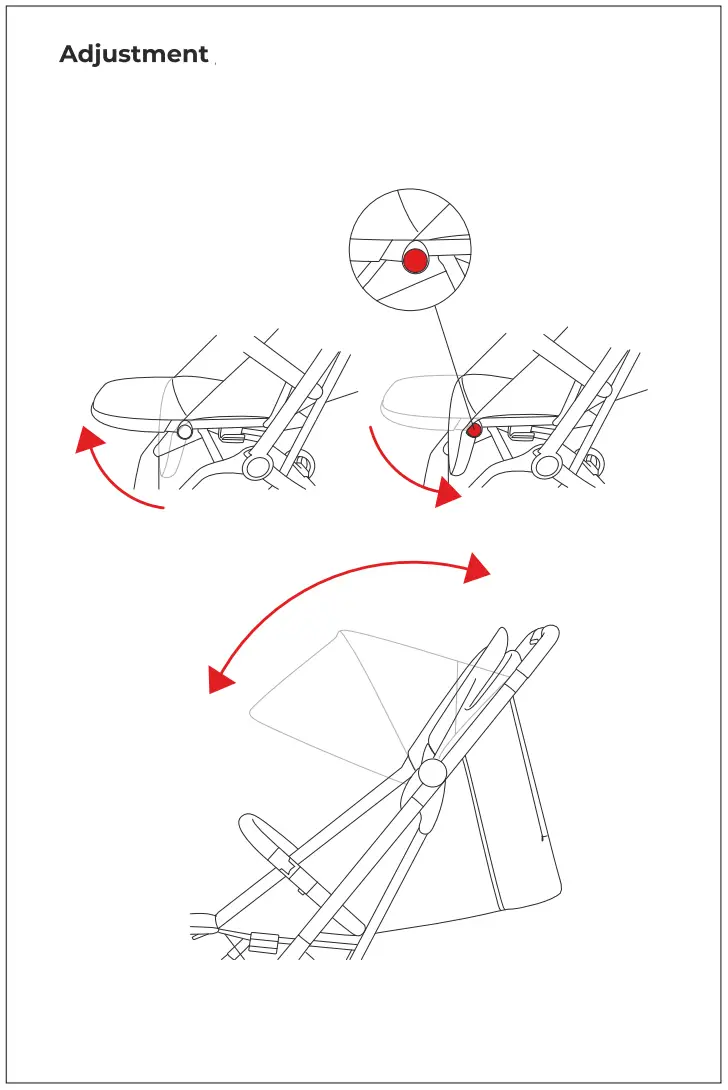 Adjustment