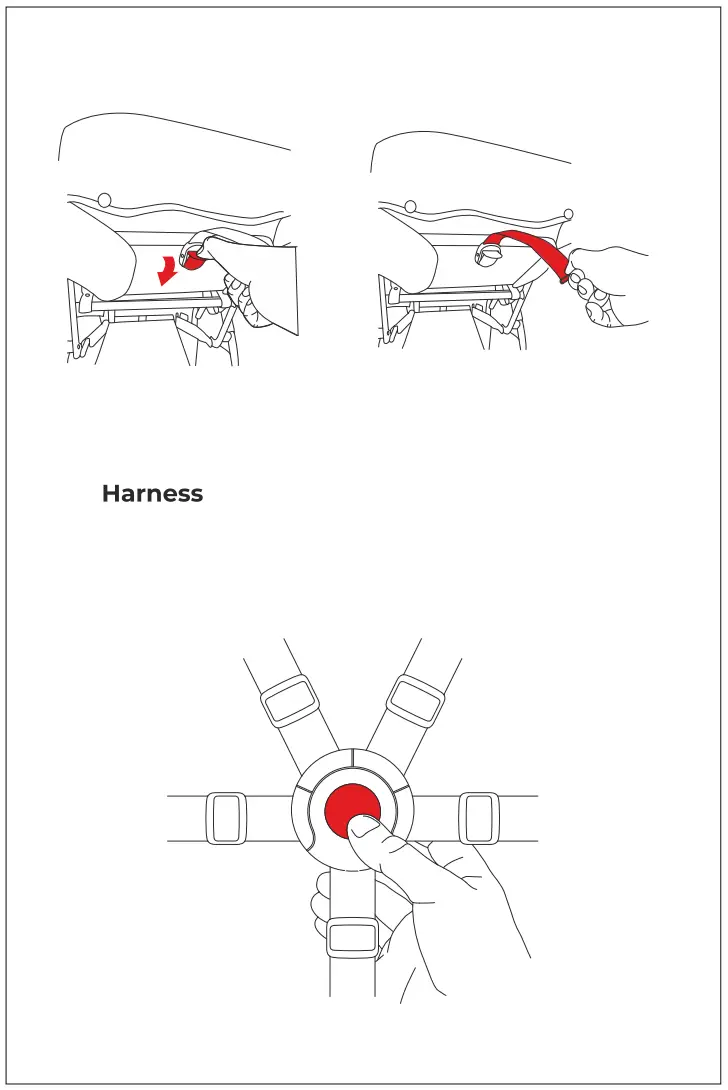 Harness