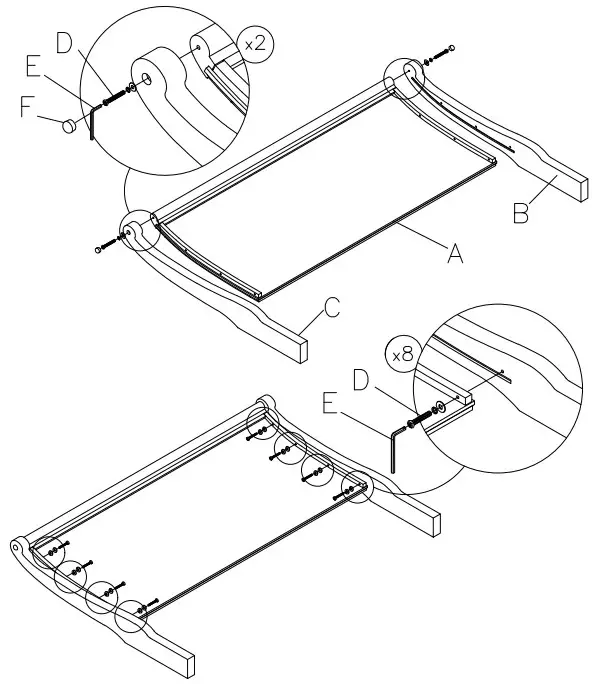 D
E
F
x2
B
A
C
x8
D
E