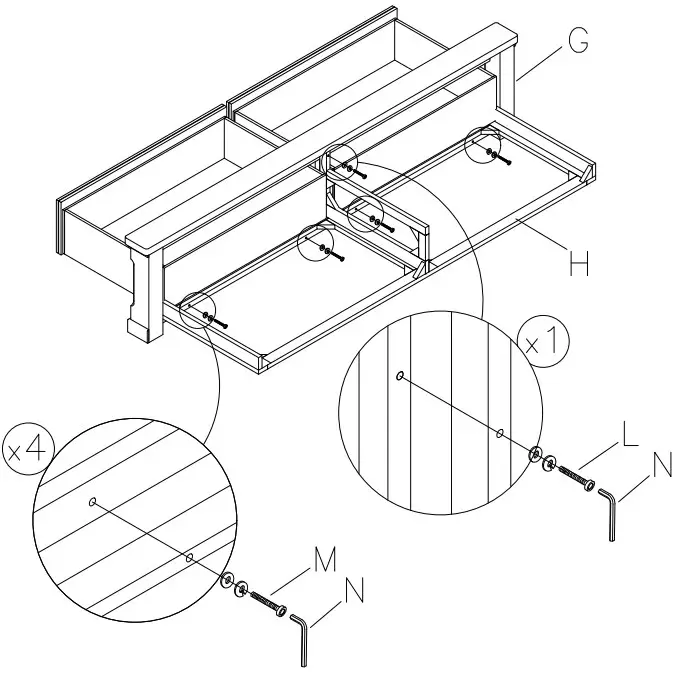 G

H

x1

L

N

x4

M

N