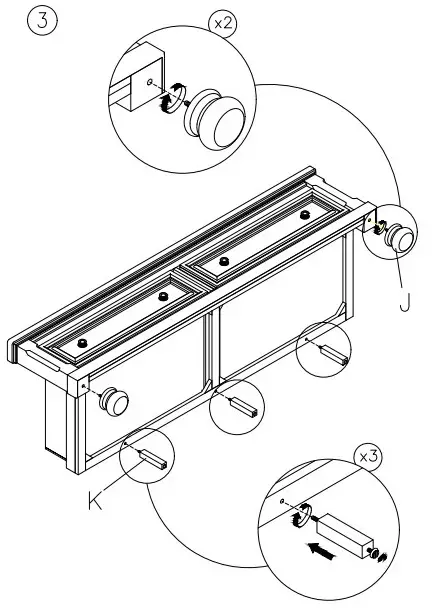 3

x2

J

K

x3