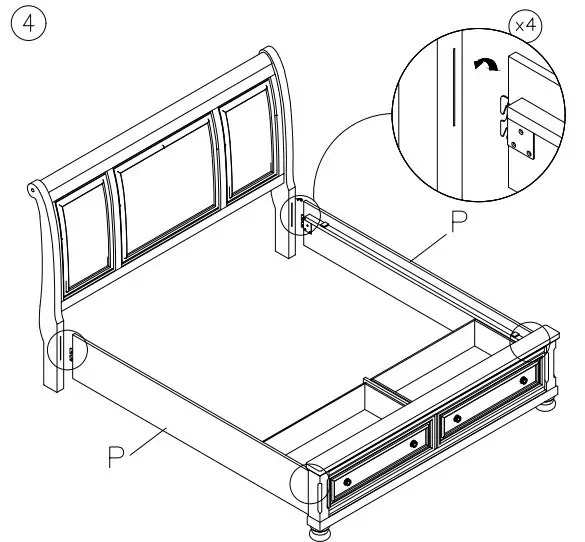 4

x4

P

P