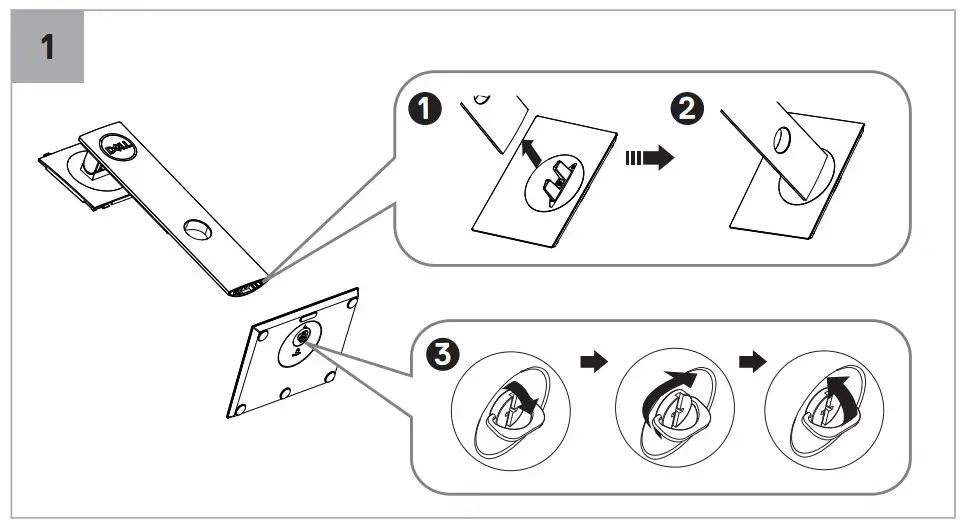 1

DELL

1

2

3