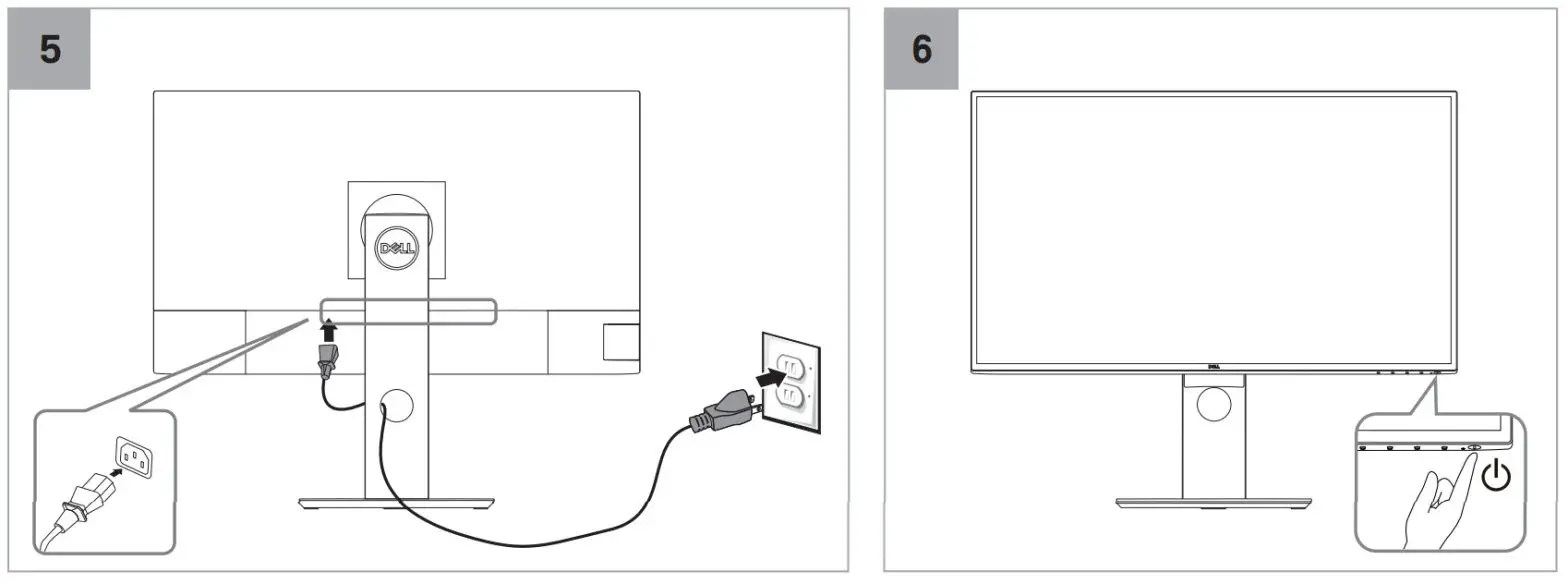 5

DELL

6

DELL