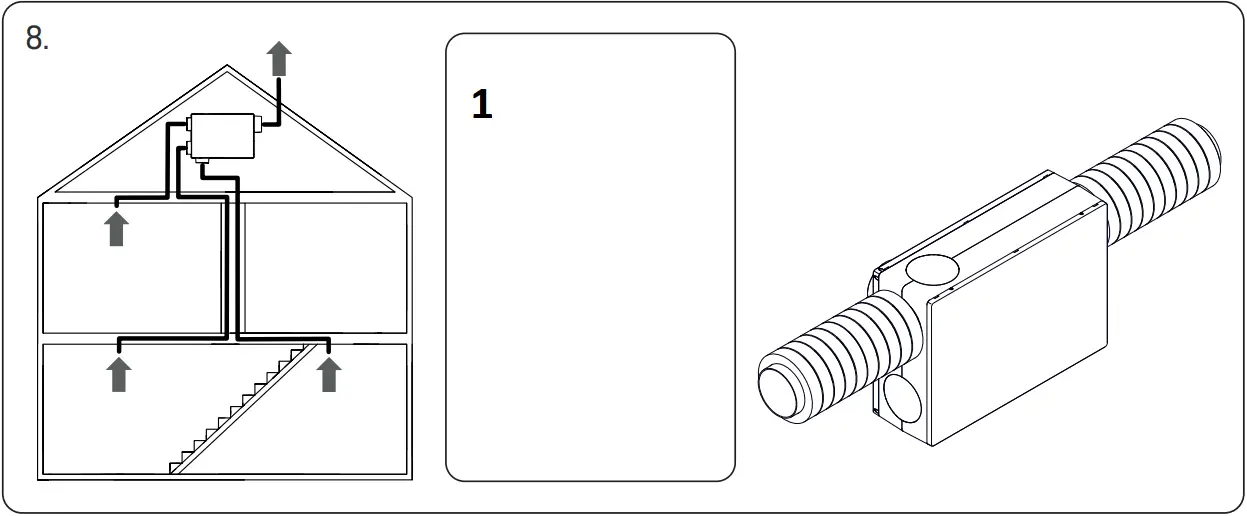 8.

1