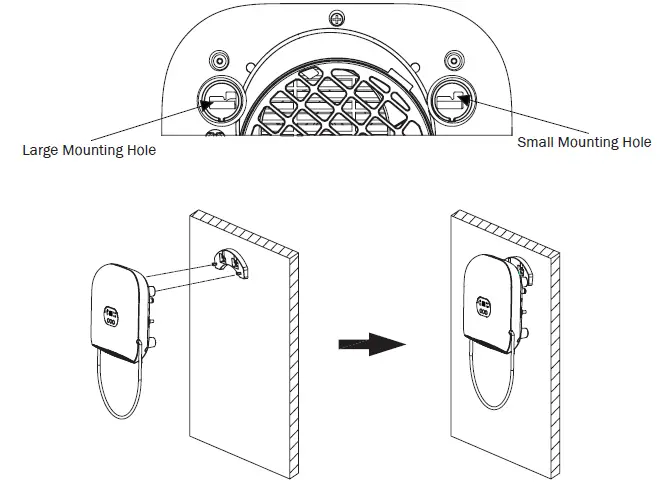 Large Mounting Hole

Small Mounting Hole