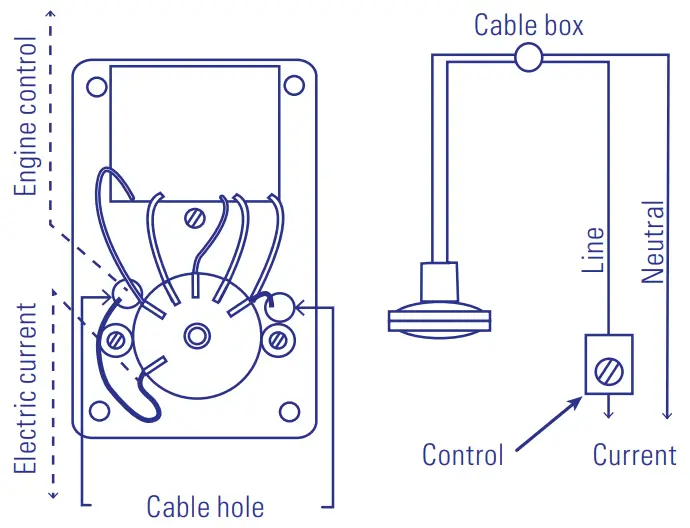 Engine control

Electric current

Cable hole

Cable box

Line

Neutral

Control

Current