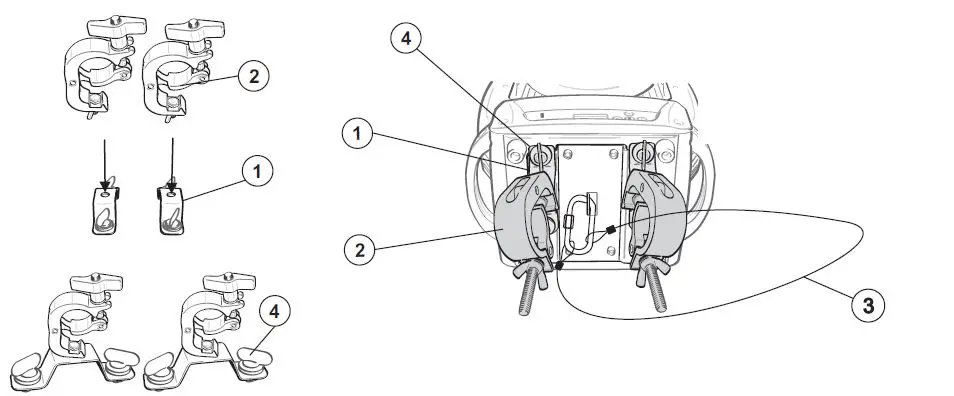 2
1
4
4
1
2
3