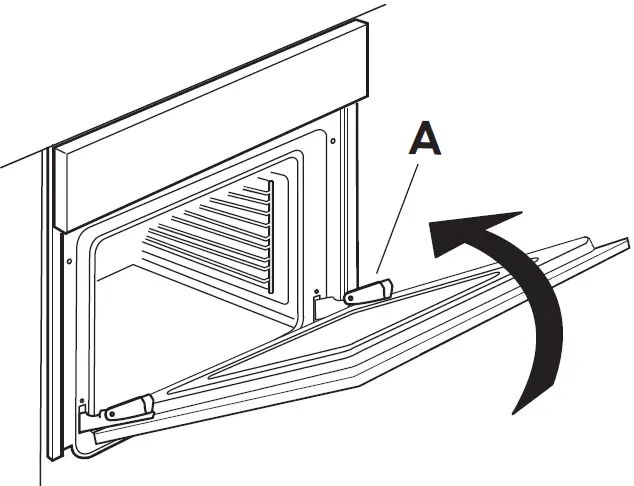 A