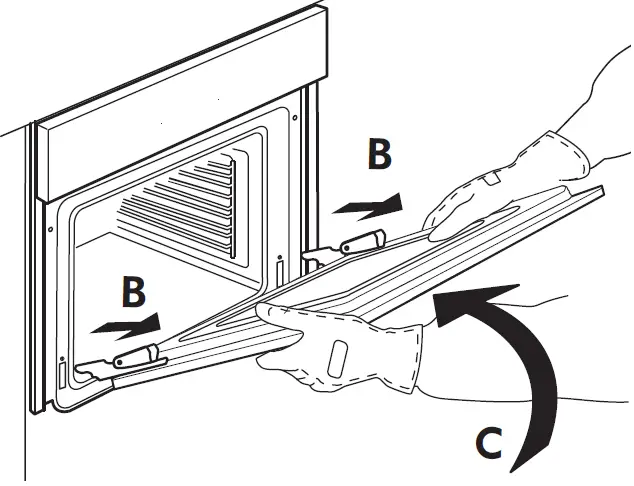 B
B
C