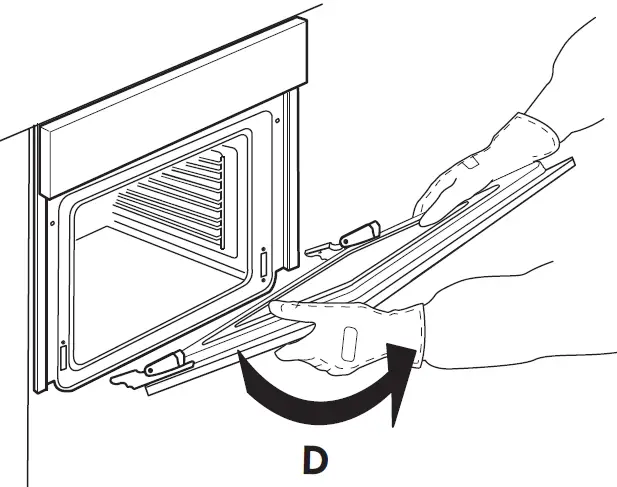 D