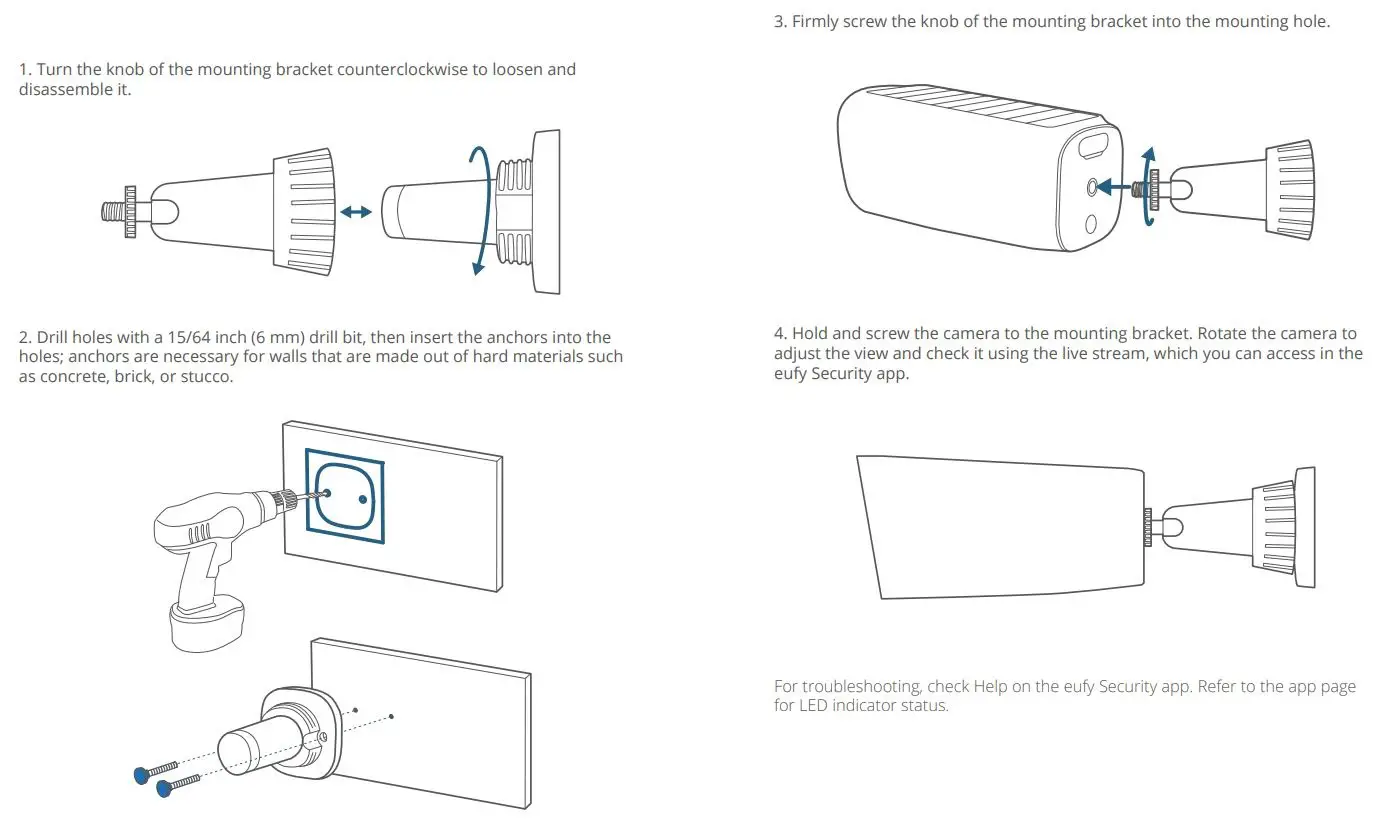 1. Turn the knob of the mounting bracket counterclockwise to loosen and disassemble it.

2. Drill holes with a 15/64 inch (6 mm) drill bit, then insert the anchors into the holes; anchors are necessary for walls that are made out of hard materials such as concrete, brick, or stucco.

3. Firmly screw the knob of the mounting bracket into the mounting hole.

4. Hold and screw the camera to the mounting bracket. Rotate the camera to adjust the view and check it using the live stream, which you can access in the eufy Security app.

For troubleshooting, check Help on the eufy Security app. Refer to the app page for LED indicator status.