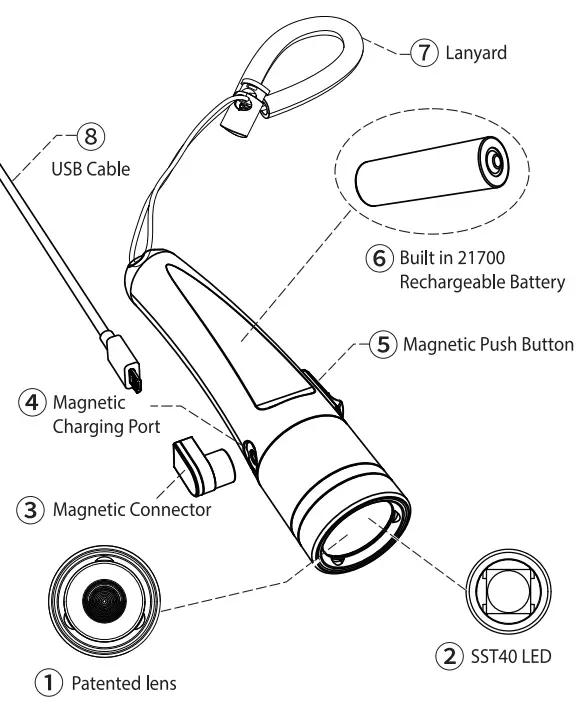 7 Lanyard

8 USB Cable

6 Built in 21700 Rechargeable Battery

5 Magnetic Push Button

4 Magnetic Charging Port

3 Magnetic Connector

2 SST40 LED

1 Patented lens