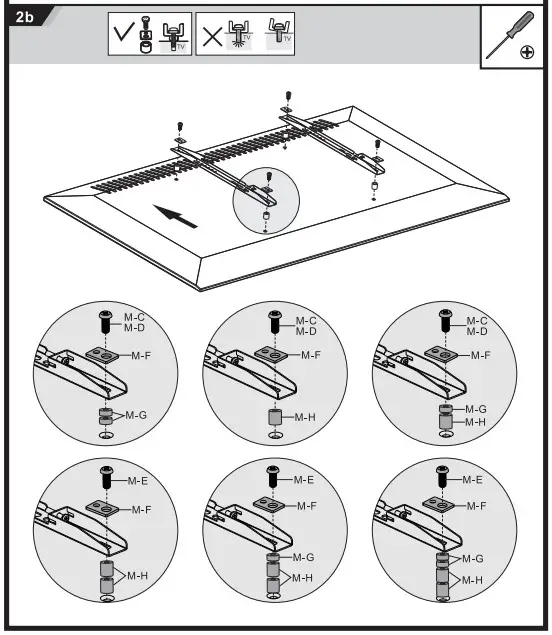 2b

TV

TV

TV

M-C
M-D
M-F
M-G

M-C
M-D
M-F
M-H

M-C
M-D
M-F
M-G
M-H

M-E
M-F
M-H

M-E
M-F
M-G
M-H

M-E
M-F
M-G
M-H