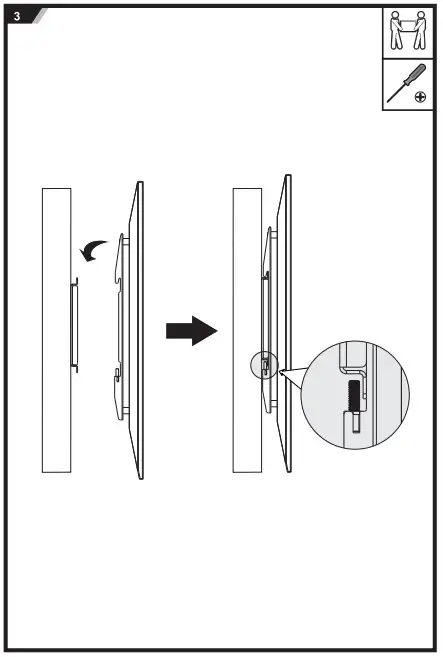 3