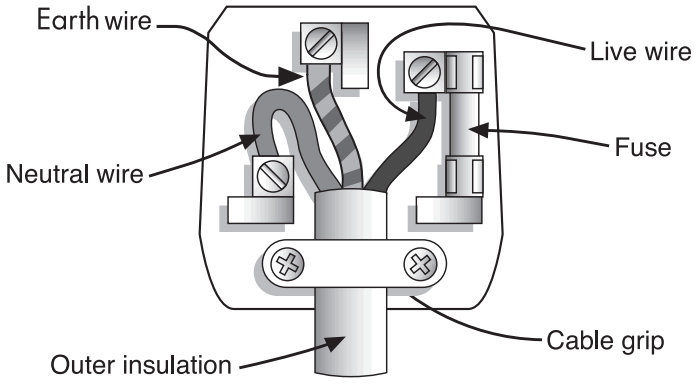 Earth wire
Live wire
Fuse
Neutral wire
Cable grip
Outer insulation