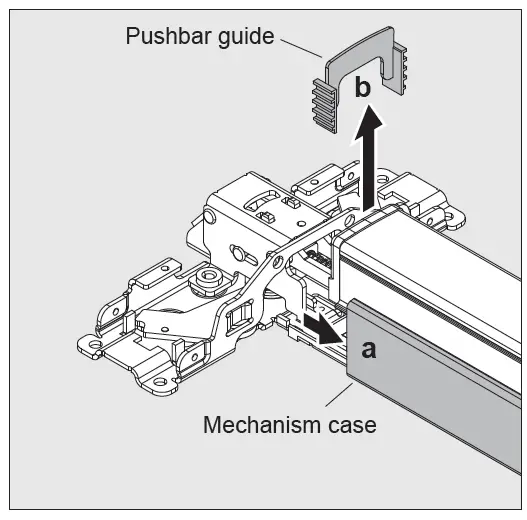 Pushbar guide
b
a
Mechanism case