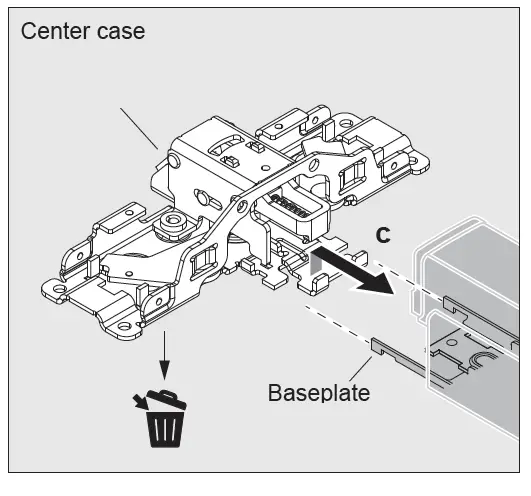 Center case

C

Baseplate