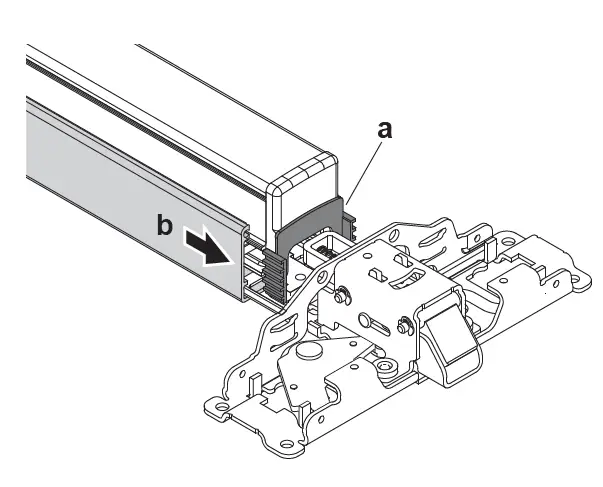 a
b