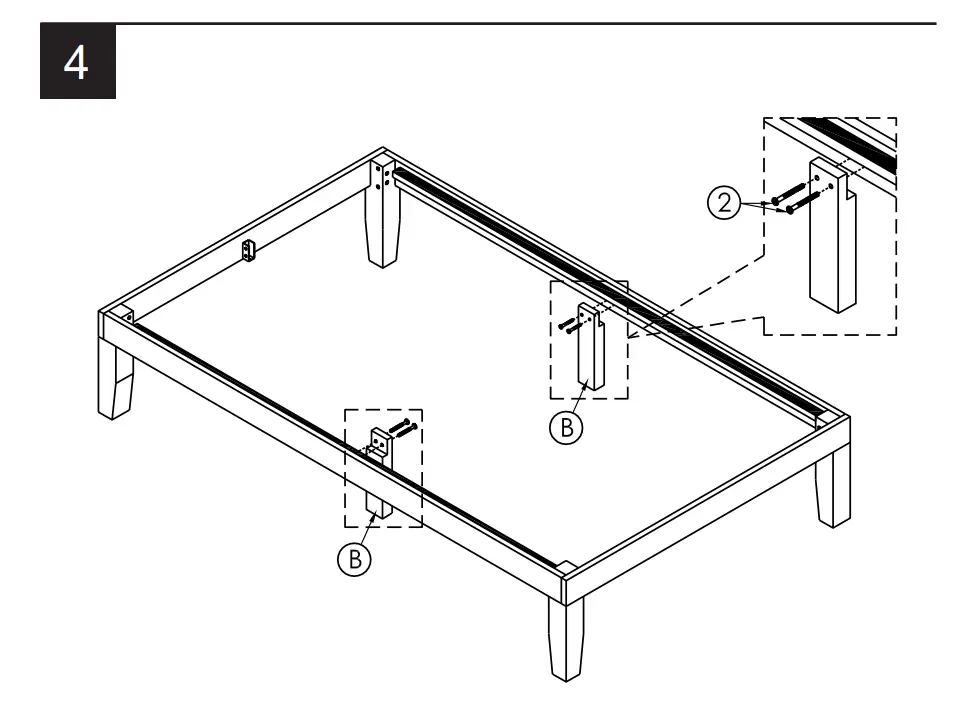 4

2

B

B