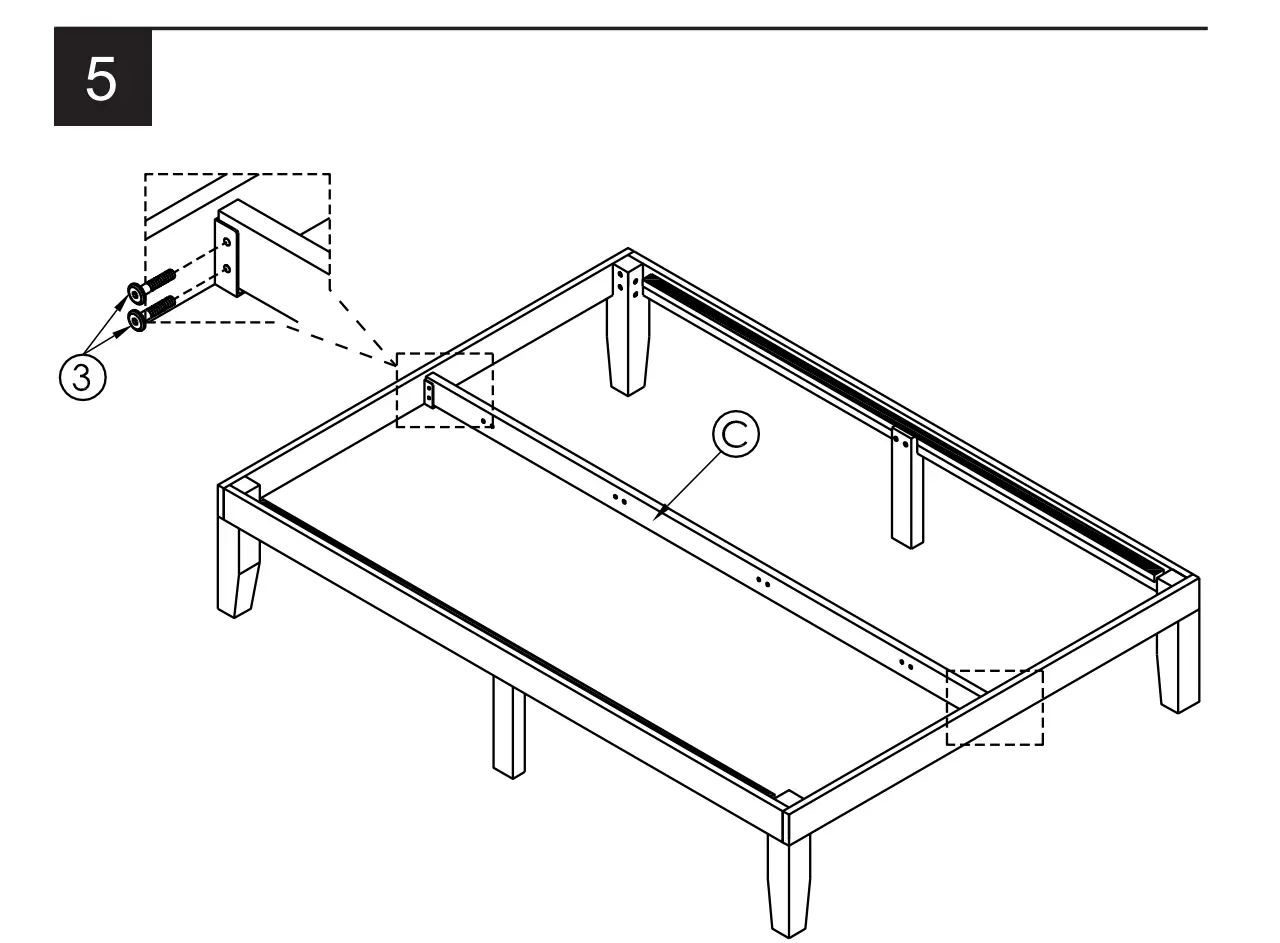 5

3

C