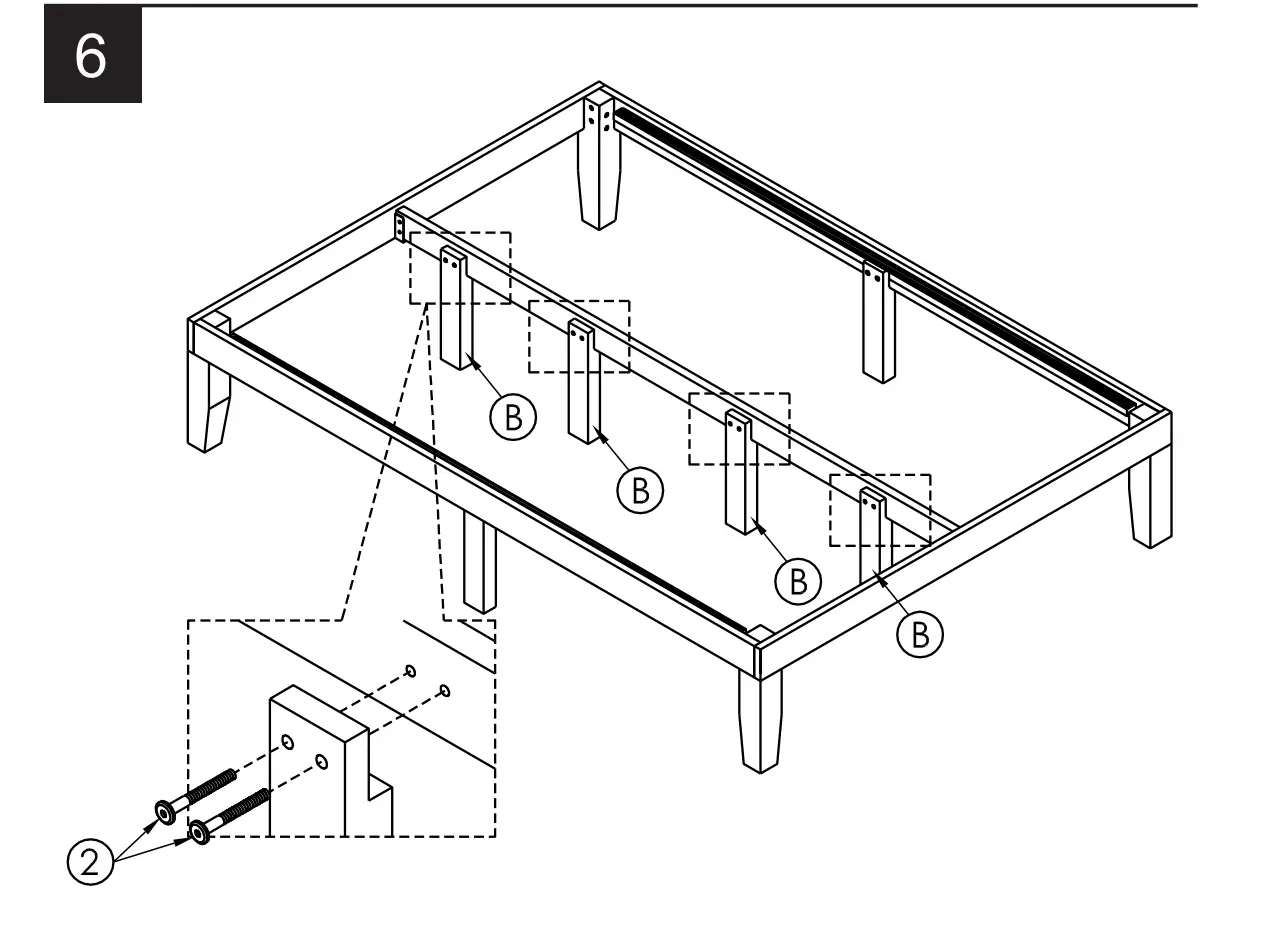 6

B

B

B

B

2