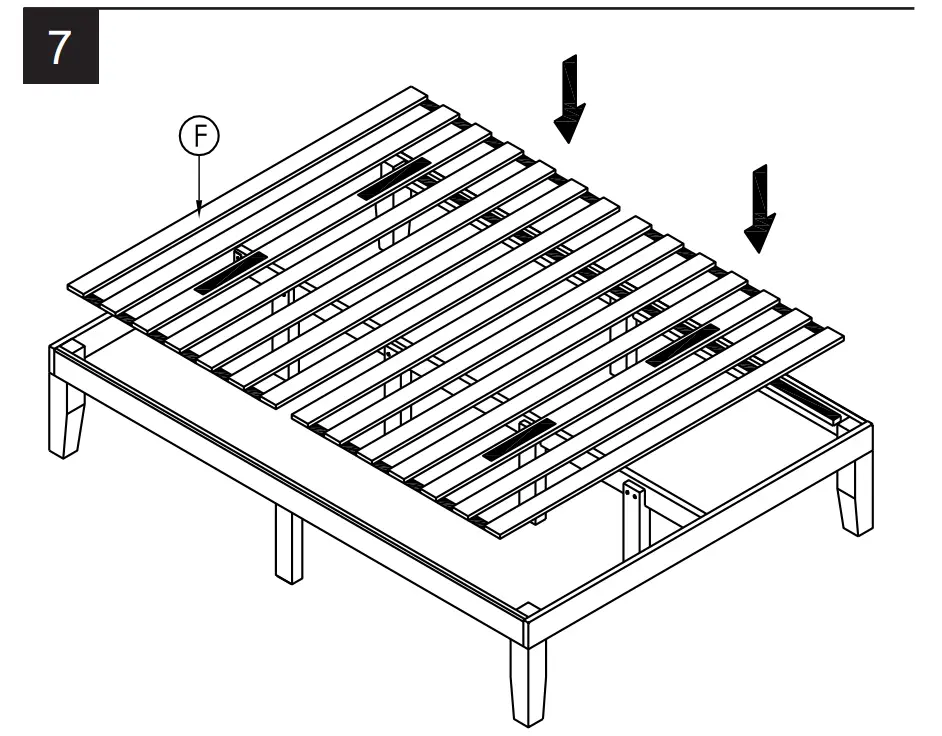 7

F