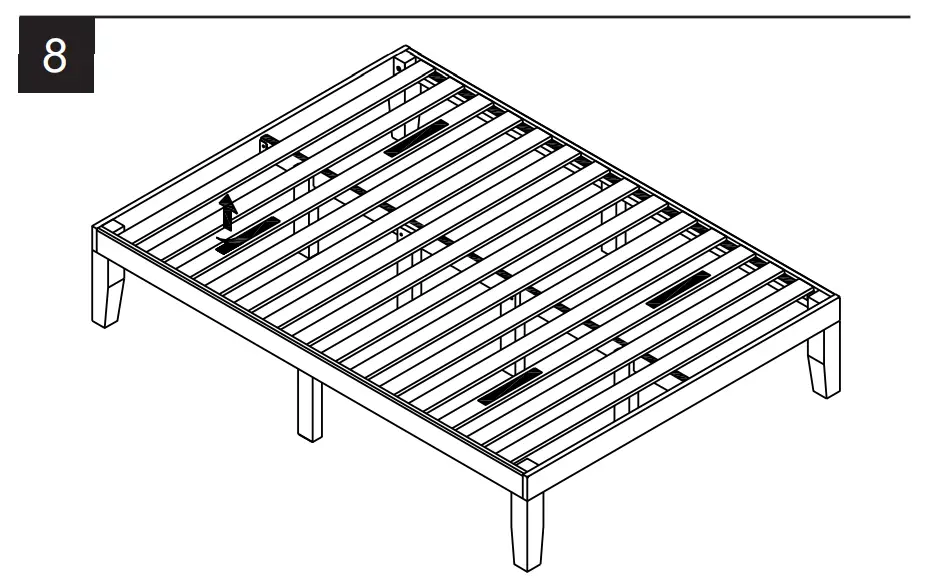 8