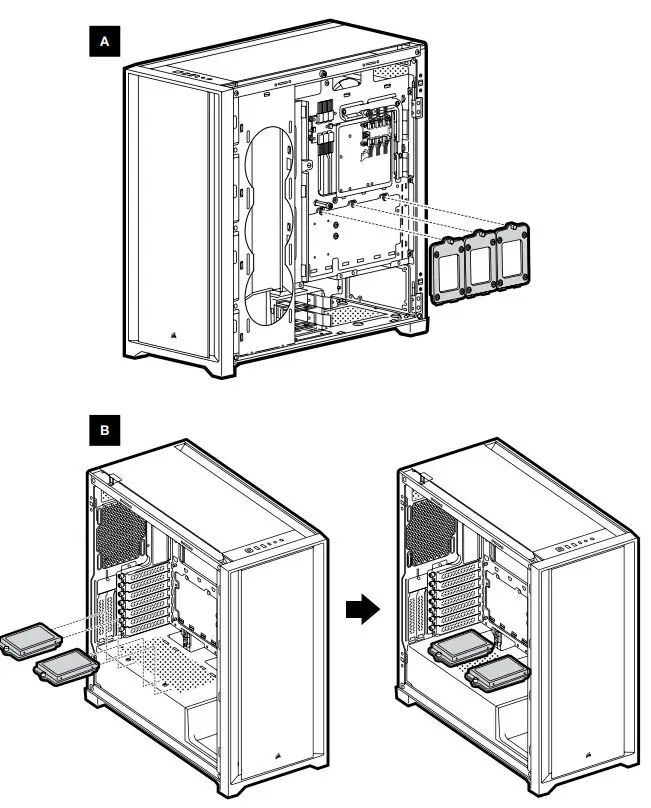 A

B