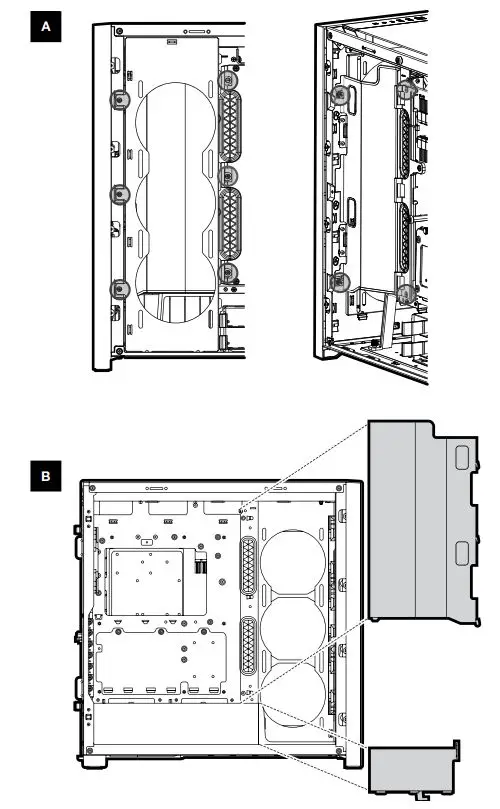 A

B