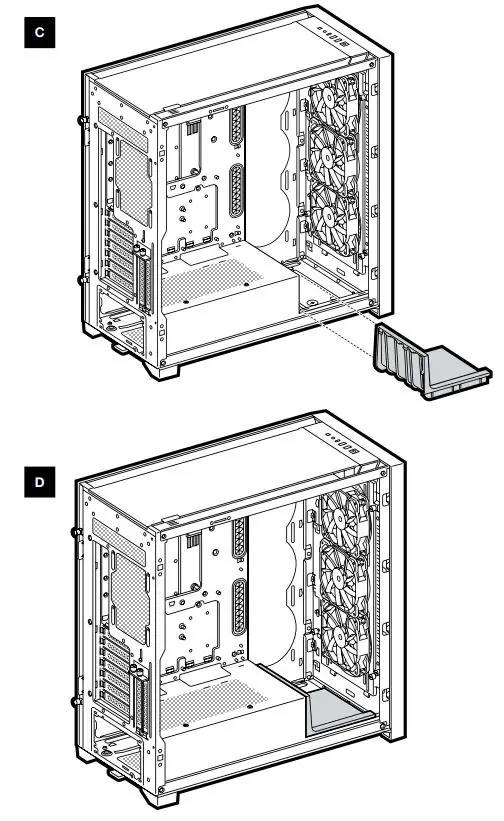 C

D