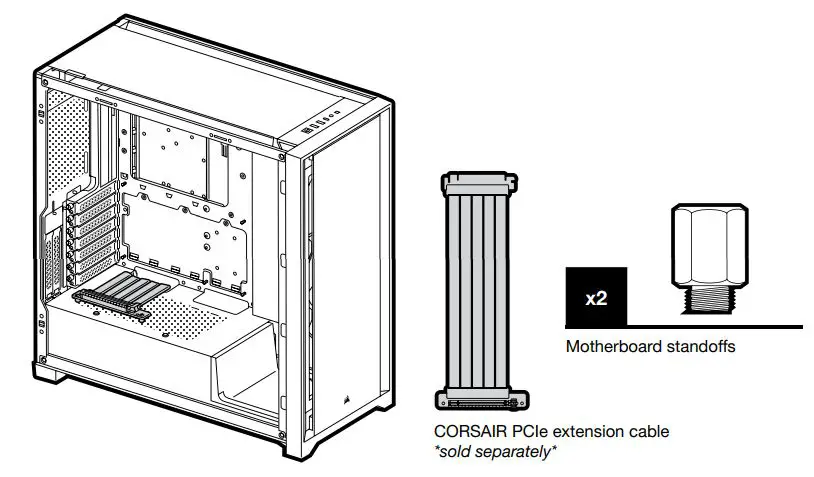 x2

Motherboard standoffs

CORSAIR PCIe extension cable
*sold separately*