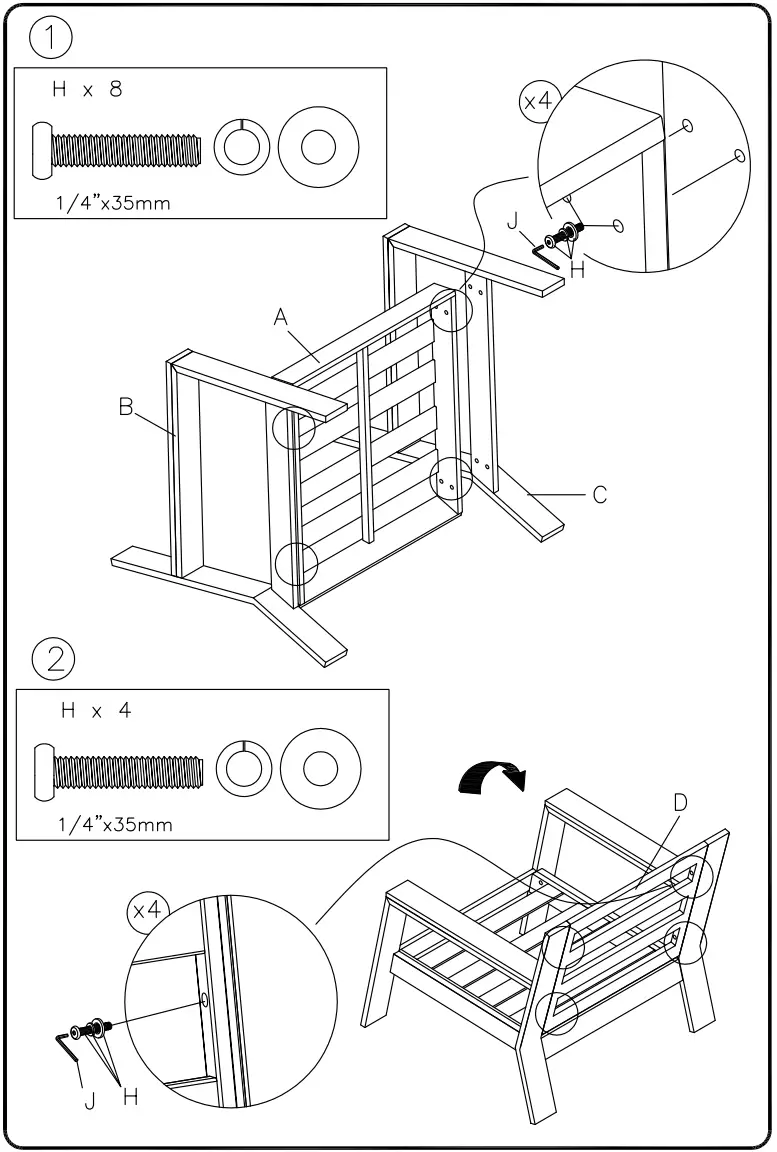 1

H x 8

1/4"x35mm

x4

J

H

A

B

C

2

H x 4

1/4"x35mm

D

x4

J

H