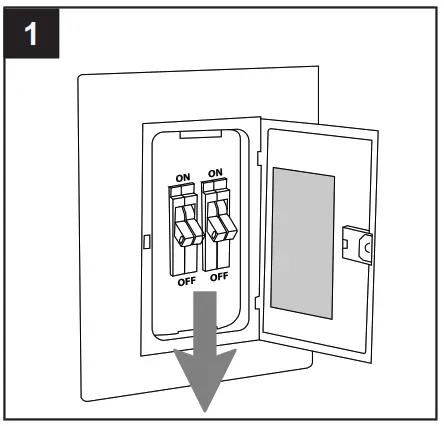 1

ON ON

OFF OFF