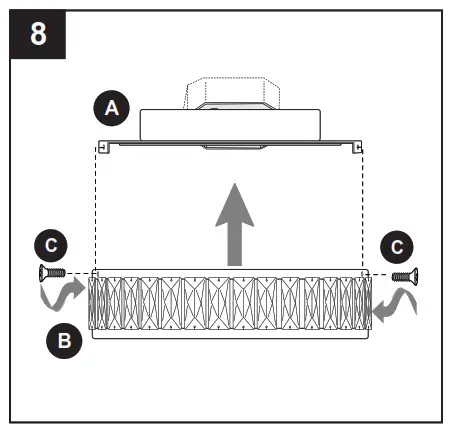 8

A

C

C

B