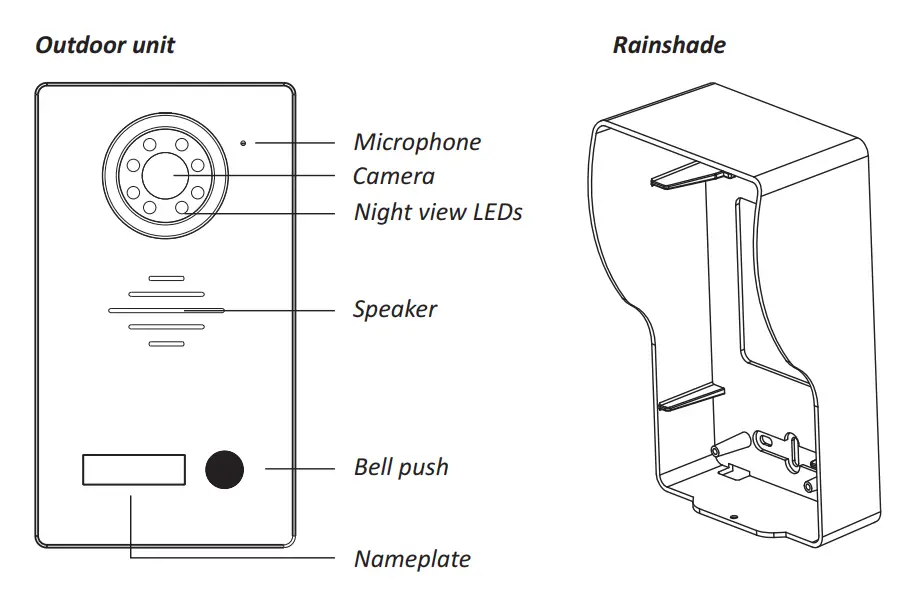 Outdoor unit

Microphone
Camera
Night view LEDs

Speaker

Bell push

Nameplate

Rainshade